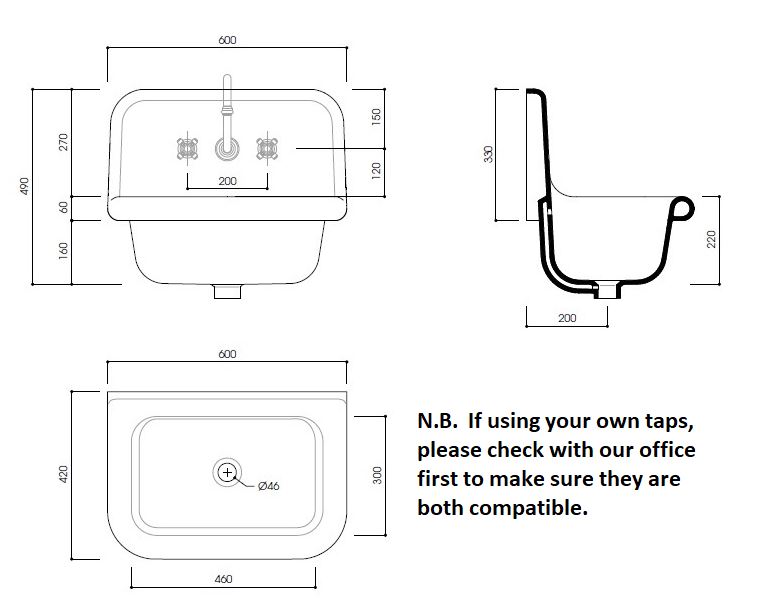 600

490

270

60

160

200

150

120

330

220

200

600

420

Ø46

300

460

N.B. If using your own taps, please check with our office first to make sure they are both compatible.